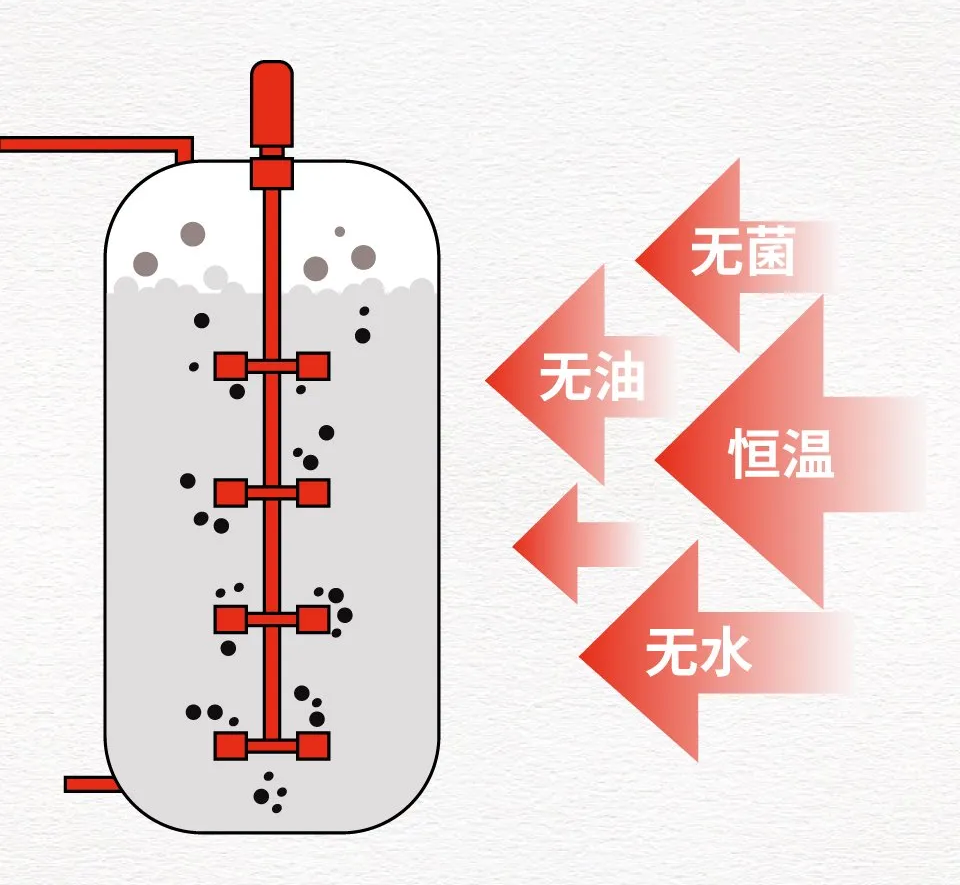 无菌

无油

恒温

无水